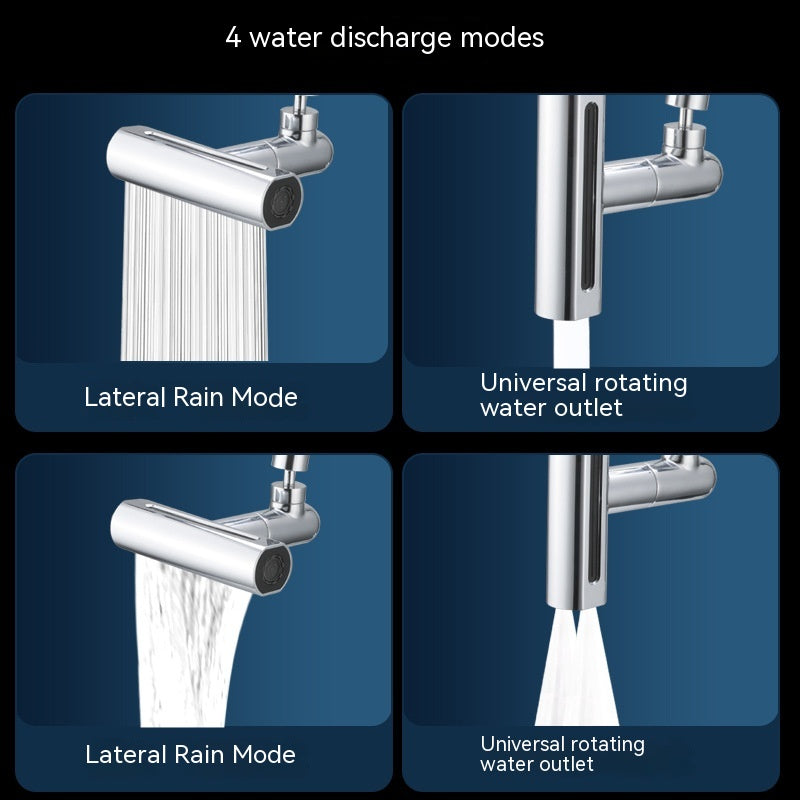 4 water discharge modes

Lateral Rain Mode

Universal rotating water outlet

Lateral Rain Mode

Universal rotating water outlet